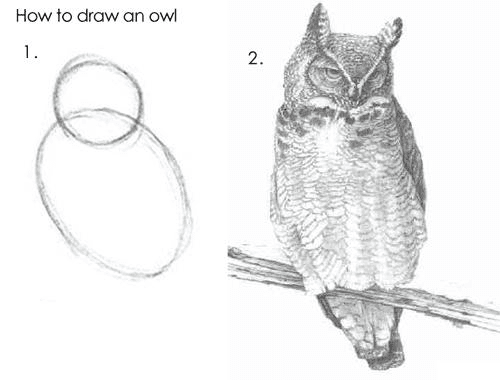 How to draw an owl

1.

2.